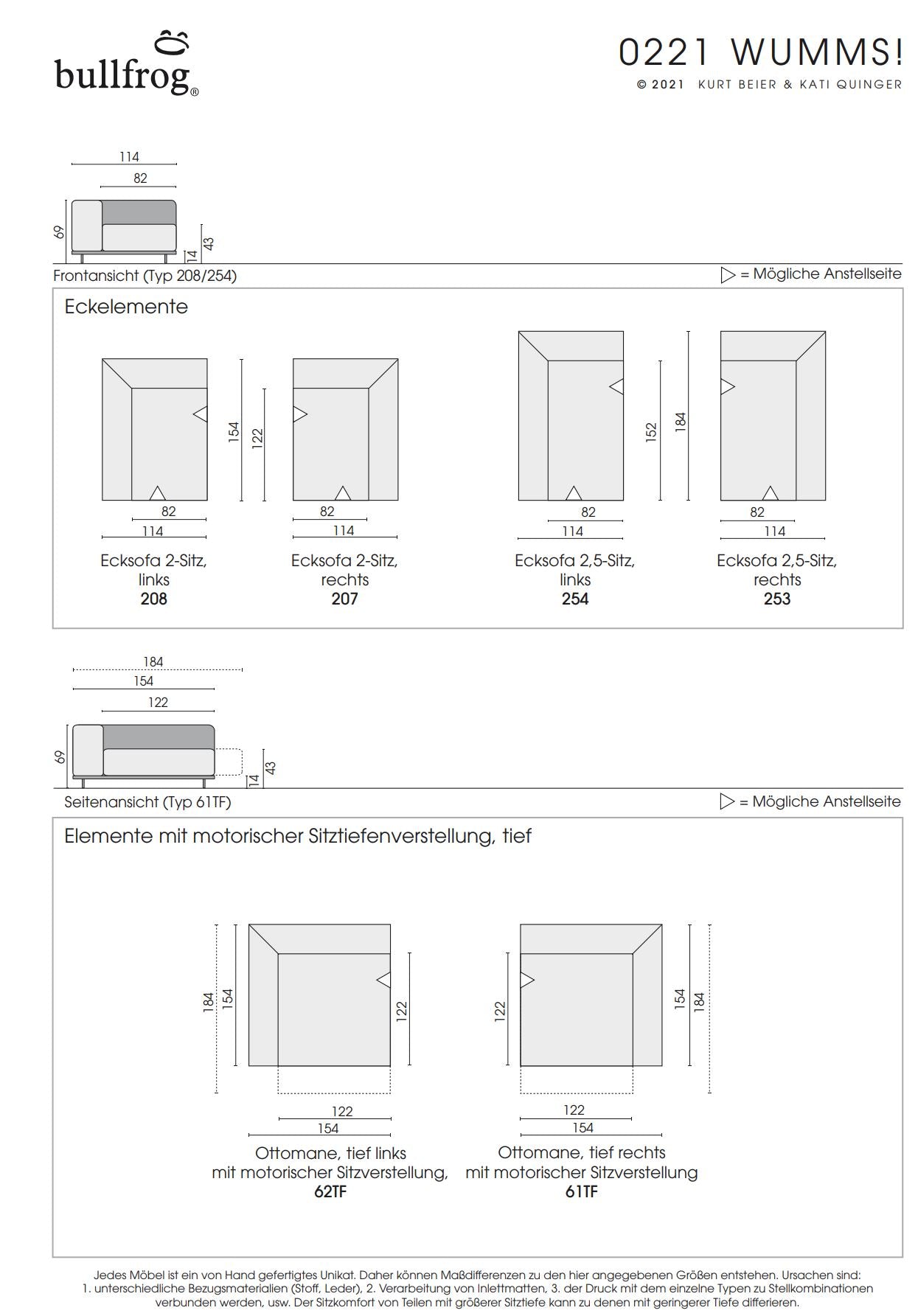 bullfrog®

0221 WUMMS!
© 2021 KURT BEIER & KATI QUINGER

114
82
69
14
43
Frontansicht (Typ 208/254)
▷ = Mögliche Anstellseite

Eckelemente

154
122
82
114
Ecksofa 2-Sitz, links
208

82
114
Ecksofa 2-Sitz, rechts
207

152
184
82
114
Ecksofa 2,5-Sitz, links
254

82
114
Ecksofa 2,5-Sitz, rechts
253

184
154
122
69
14
43
Seitenansicht (Typ 61TF)
▷ = Mögliche Anstellseite

Elemente mit motorischer Sitztiefenverstellung, tief

184
154
122
122
154
Ottomane, tief links mit motorischer Sitzverstellung,
62TF

122
154
184
122
154
Ottomane, tief rechts mit motorischer Sitzverstellung
61TF

Jedes Möbel ist ein von Hand gefertigtes Unikat. Daher können Maßdifferenzen zu den hier angegebenen Größen entstehen. Ursachen sind: 1. unterschiedliche Bezugsmaterialien (Stoff, Leder), 2. Verarbeitung von Inlettmatten, 3. der Druck mit dem einzelne Typen zu Stellkombinationen verbunden werden, usw. Der Sitzkomfort von Teilen mit größerer Sitztiefe kann zu denen mit geringerer Tiefe differieren.