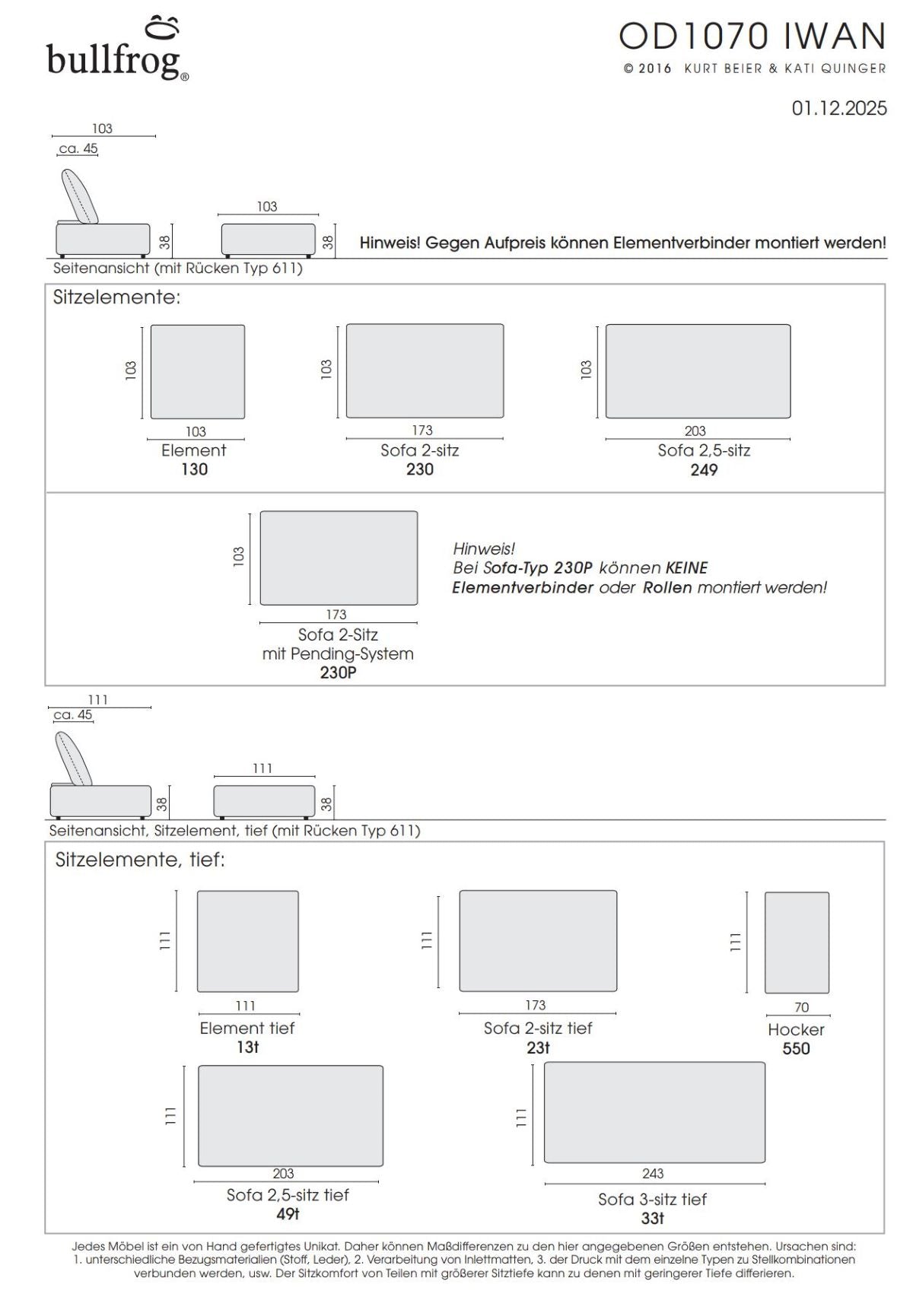 bullfrog®

OD1070 IWAN
© 2016 KURT BEIER & KATI QUINGER

01.12.2025

103
ca. 45
38
103
38
Hinweis! Gegen Aufpreis können Elementverbinder montiert werden!
Seitenansicht (mit Rücken Typ 611)

Sitzelemente:

103
103
Element
130

103
173
Sofa 2-sitz
230

103
203
Sofa 2,5-sitz
249

103
173
Sofa 2-Sitz
mit Pending-System
230P

Hinweis!
Bei Sofa-Typ 230P können KEINE Elementverbinder oder Rollen montiert werden!

111
ca. 45
38
111
38
Seitenansicht, Sitzelement, tief (mit Rücken Typ 611)

Sitzelemente, tief:

111
111
Element tief
13t

111
173
Sofa 2-sitz tief
23t

111
70
Hocker
550

111
203
Sofa 2,5-sitz tief
49t

111
243
Sofa 3-sitz tief
33t

Jedes Möbel ist ein von Hand gefertigtes Unikat. Daher können Maßdifferenzen zu den hier angegebenen Größen entstehen. Ursachen sind: 1. unterschiedliche Bezugsmaterialien (Stoff, Leder), 2. Verarbeitung von Inlettmatten, 3. der Druck mit dem einzelne Typen zu Stellkombinationen verbunden werden, usw. Der Sitzkomfort von Teilen mit größerer Sitztiefe kann zu denen mit geringerer Tiefe differieren.