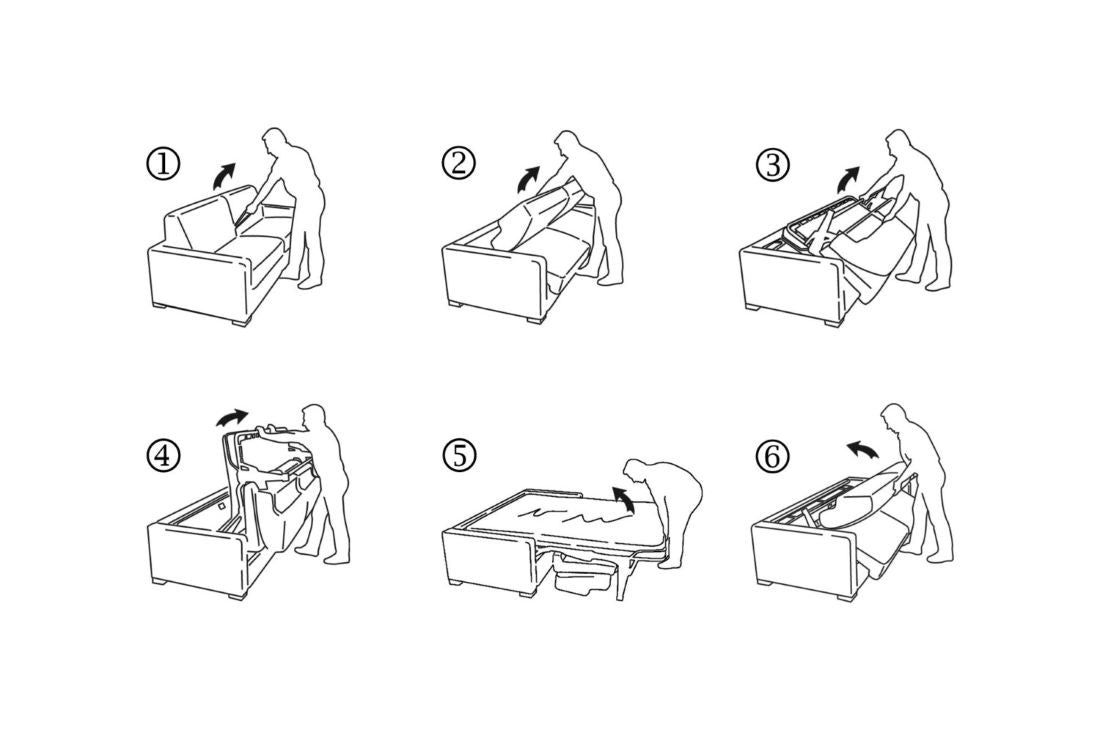 ①

②

③

④

⑤

⑥